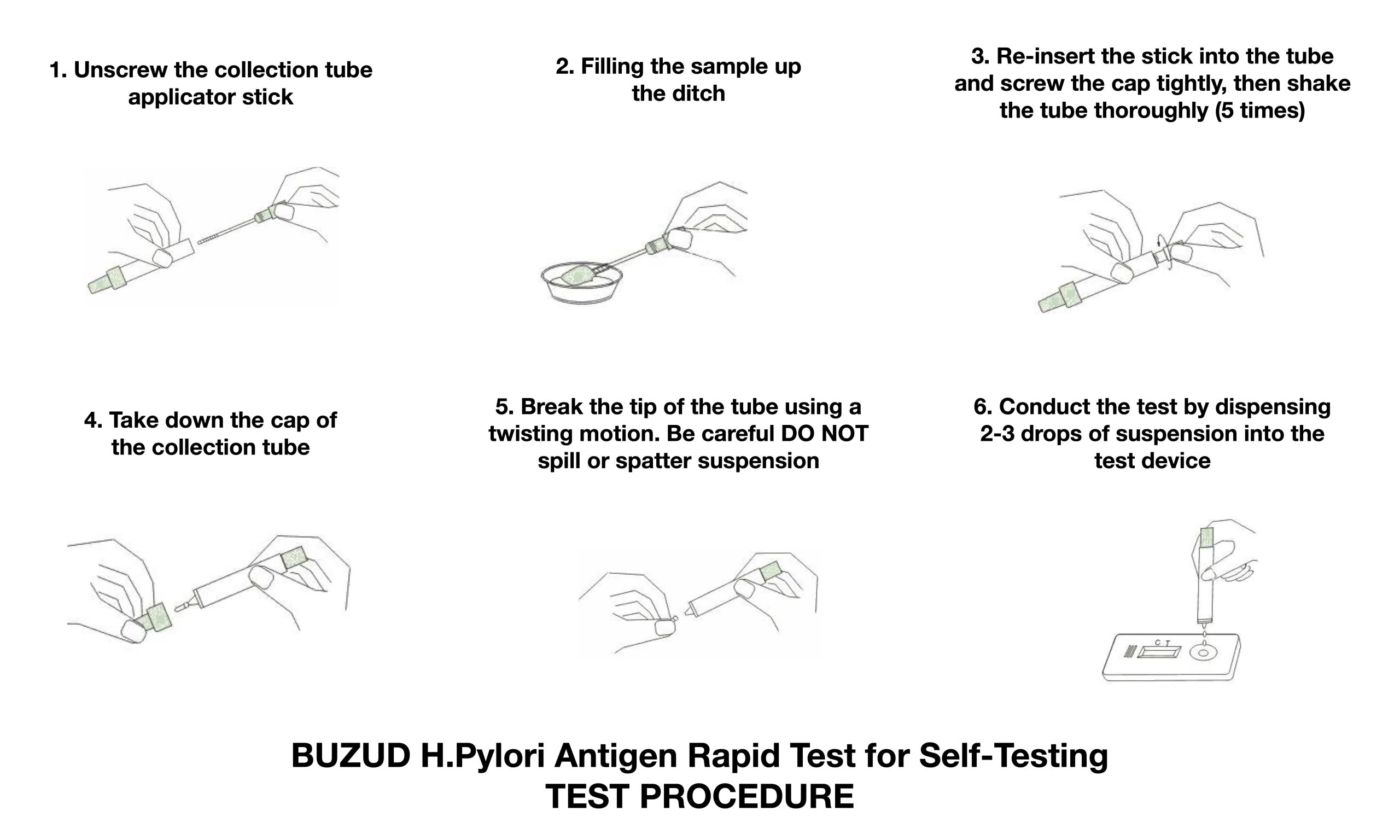 1. Unscrew the collection tube applicator stick

2. Filling the sample up the ditch

3. Re-insert the stick into the tube and screw the cap tightly, then shake the tube thoroughly (5 times)

4. Take down the cap of the collection tube

5. Break the tip of the tube using a twisting motion. Be careful DO NOT spill or spatter suspension

6. Conduct the test by dispensing 2-3 drops of suspension into the test device

C T

BUZUD H.Pylori Antigen Rapid Test for Self-Testing
TEST PROCEDURE